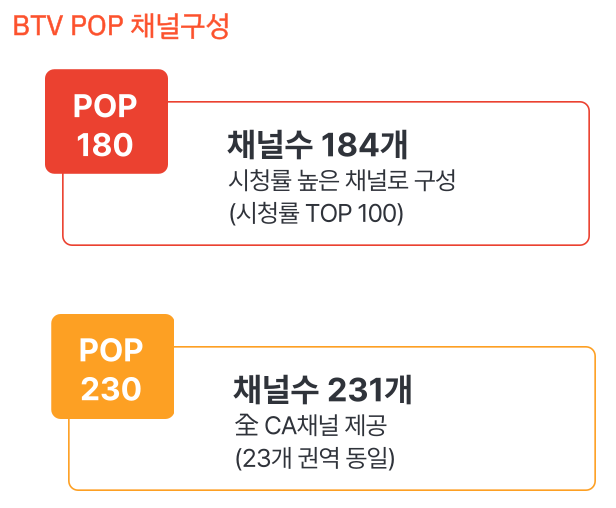 BTV POP 채널구성

POP
180

채널수 184개
시청률 높은 채널로 구성
(시청률 TOP 100)

POP
230

채널수 231개
全 CA채널 제공
(23개 권역 동일)